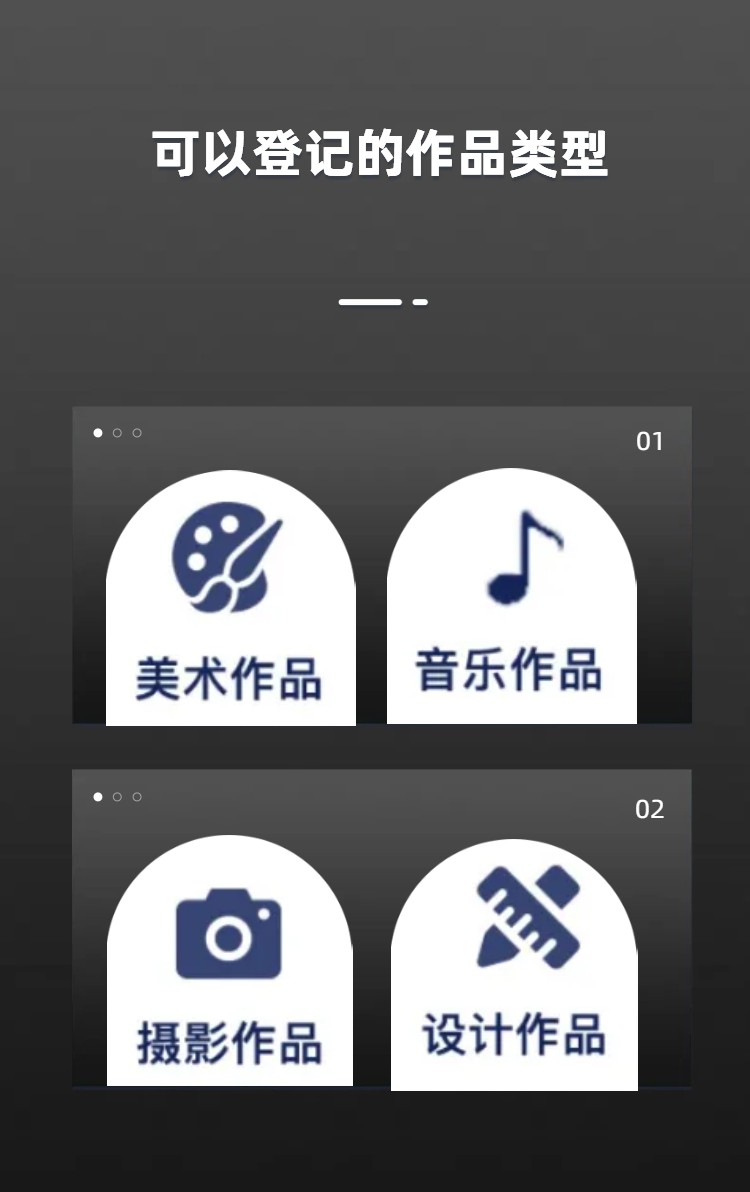 可以登记的作品类型

01

美术作品

音乐作品

02

摄影作品

设计作品